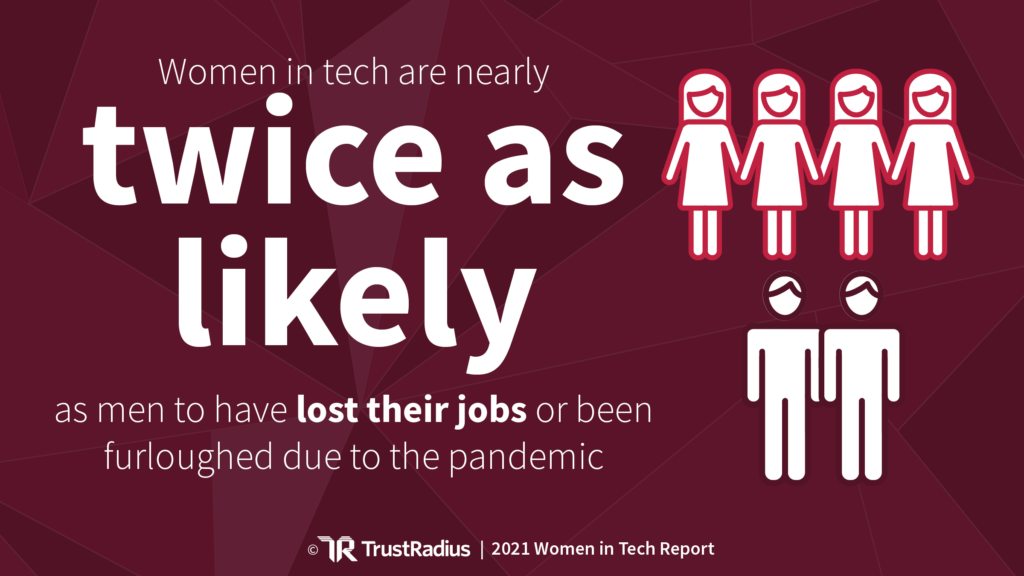 Women in tech are nearly

twice as likely

as men to have lost their jobs or been furloughed due to the pandemic

© TR TrustRadius | 2021 Women in Tech Report