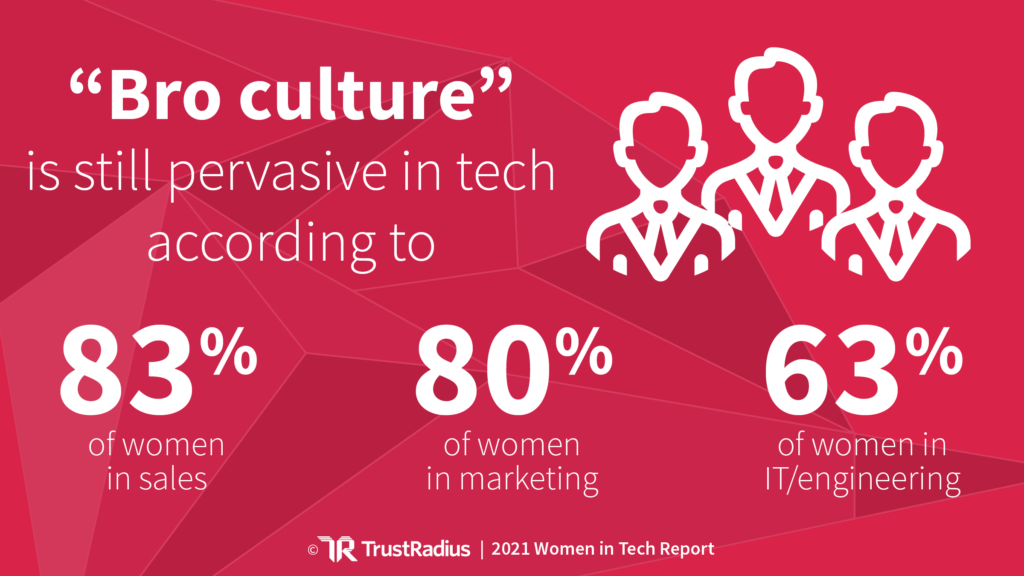 “Bro culture” is still pervasive in tech according to

83% of women in sales

80% of women in marketing

63% of women in IT/engineering

© TR TrustRadius | 2021 Women in Tech Report