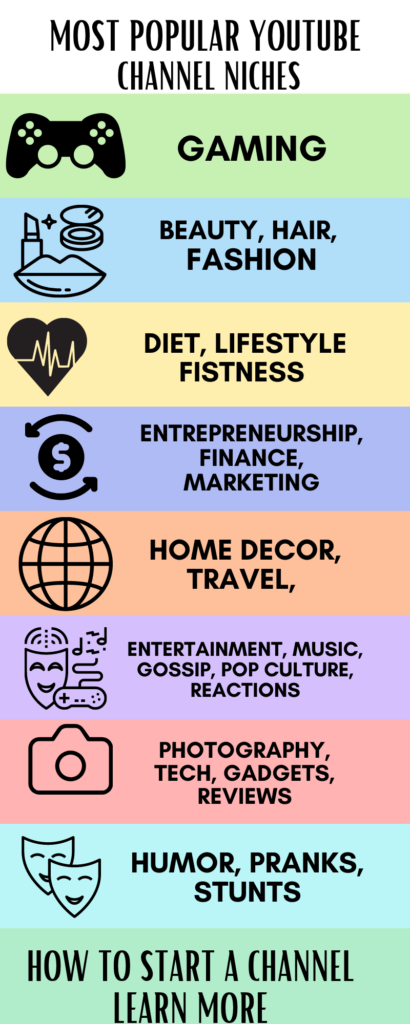 MOST POPULAR YOUTUBE CHANNEL NICHES

GAMING

BEAUTY, HAIR, FASHION

DIET, LIFESTYLE FISTNESS

ENTREPRENEURSHIP, FINANCE, MARKETING

HOME DECOR, TRAVEL,

ENTERTAINMENT, MUSIC, GOSSIP, POP CULTURE, REACTIONS

PHOTOGRAPHY, TECH, GADGETS, REVIEWS

HUMOR, PRANKS, STUNTS

HOW TO START A CHANNEL LEARN MORE